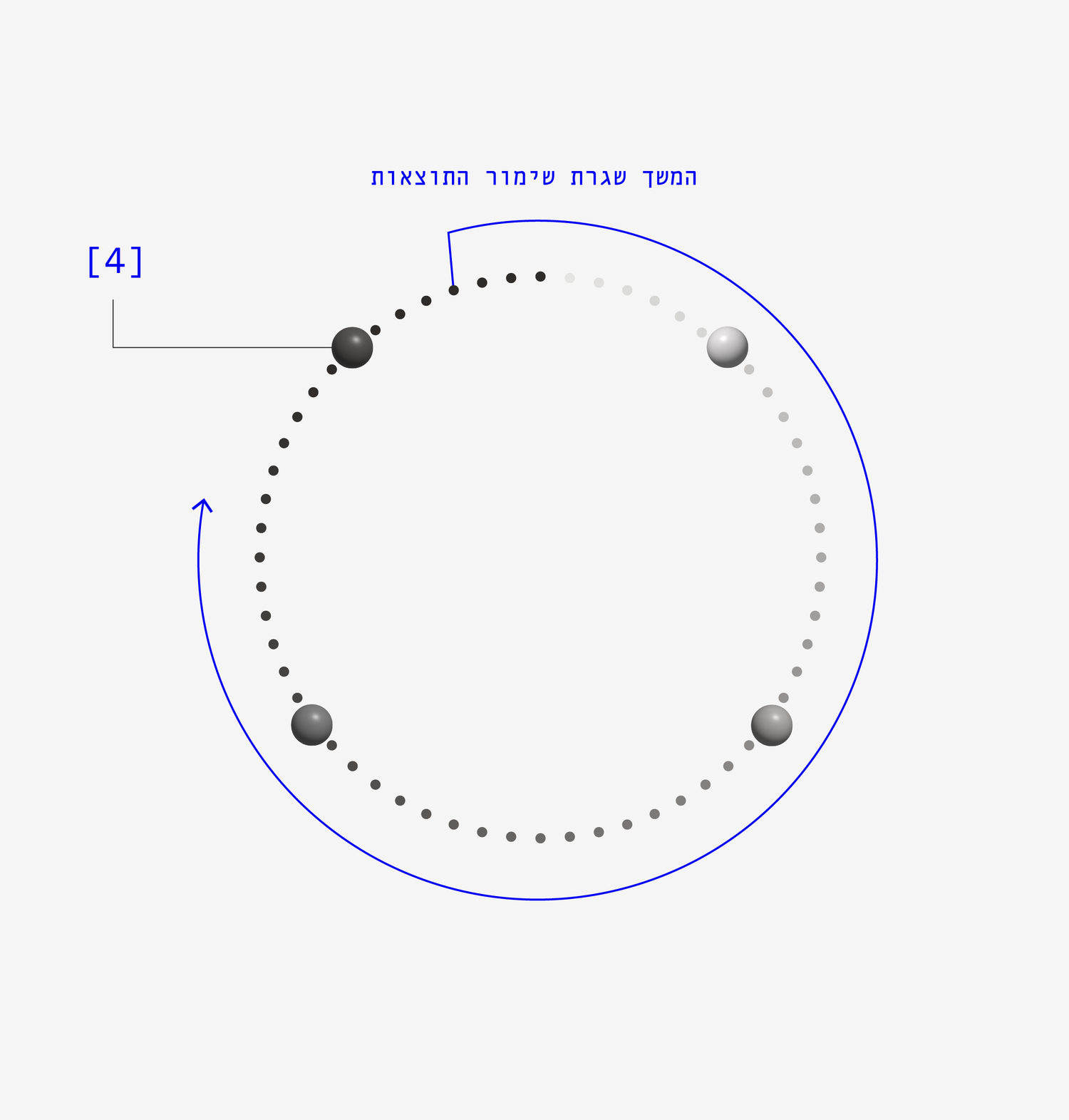 המשך שגרת שימור התוצאות

[4]