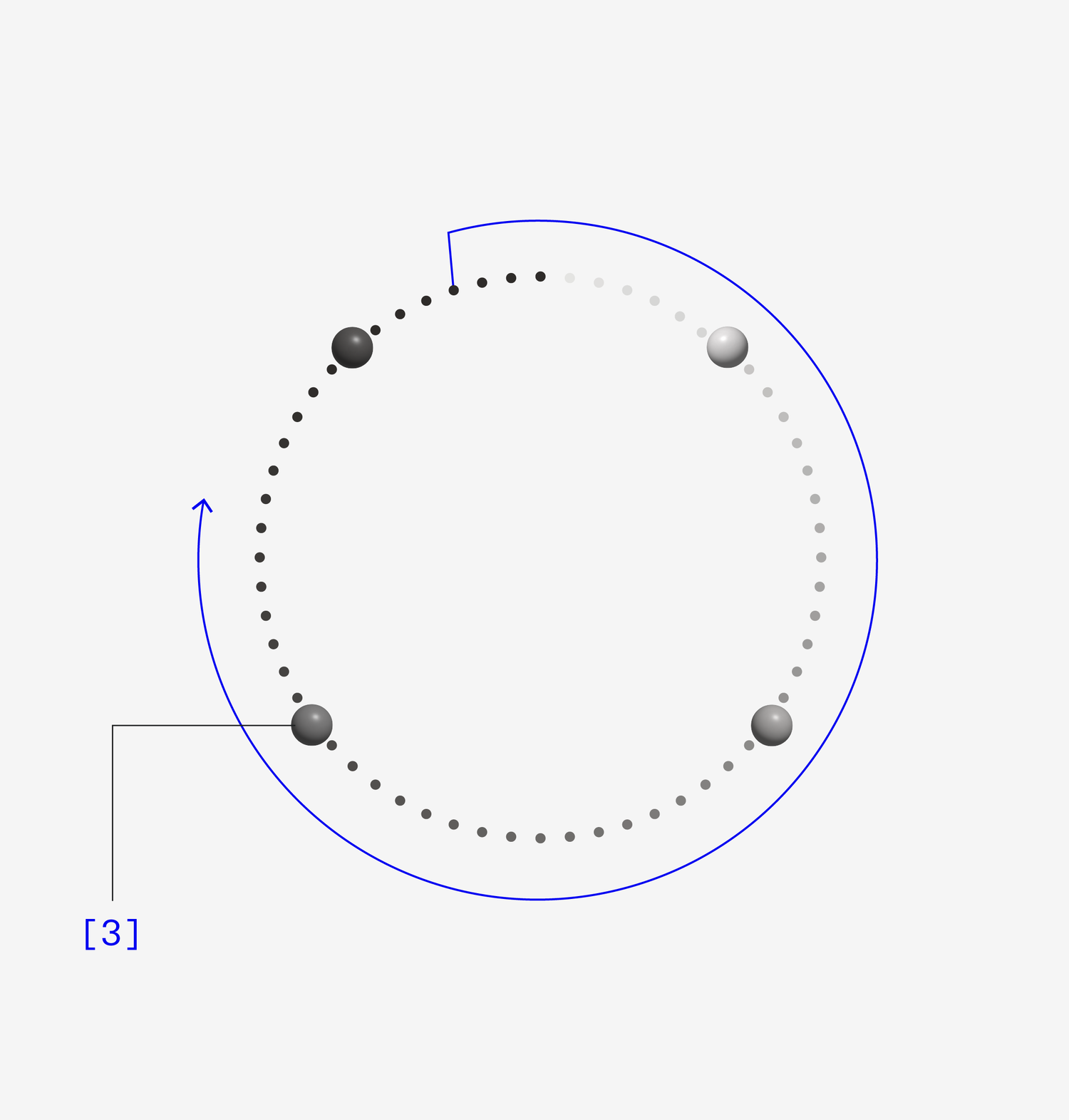 [3]