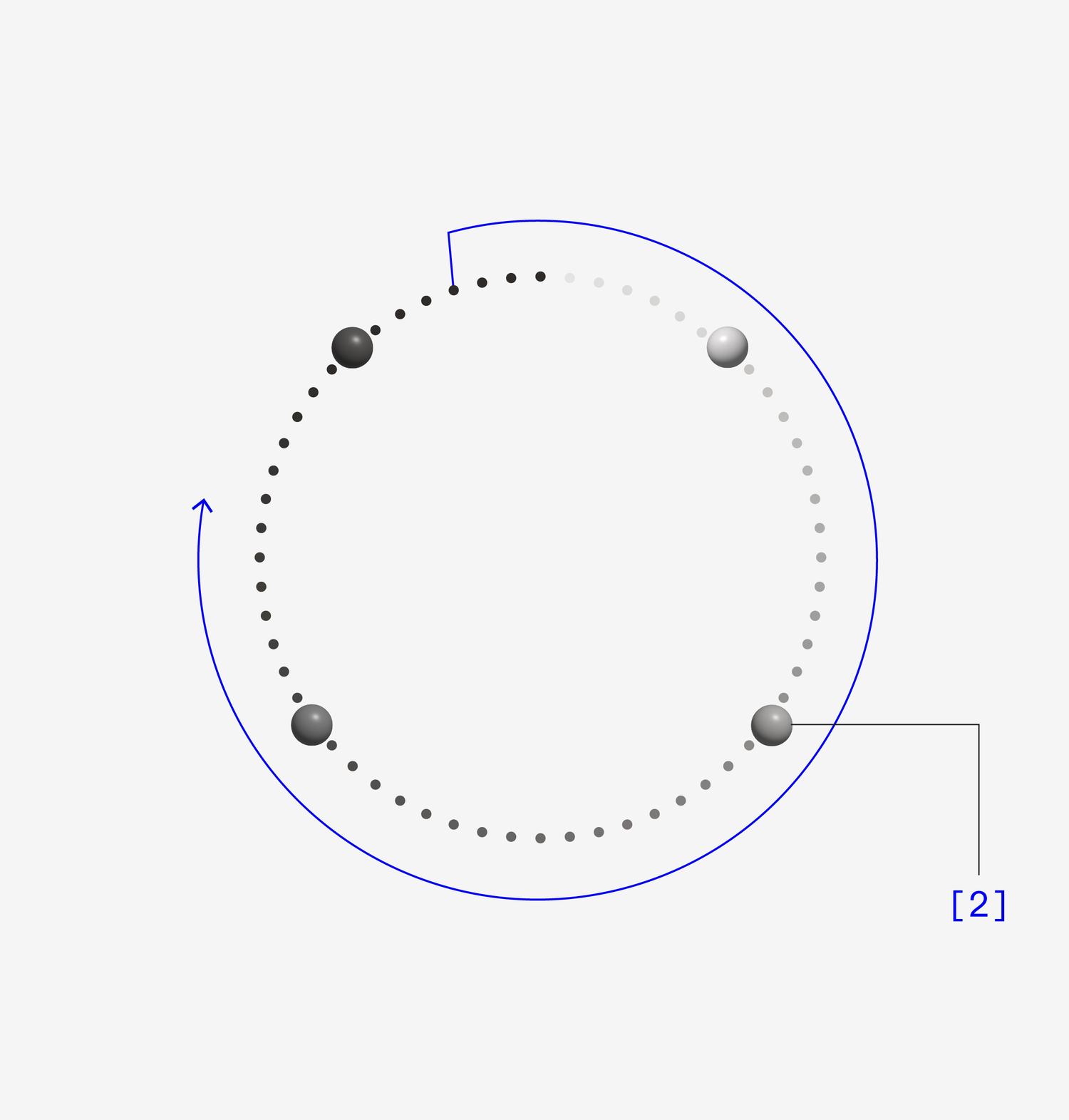 [2]