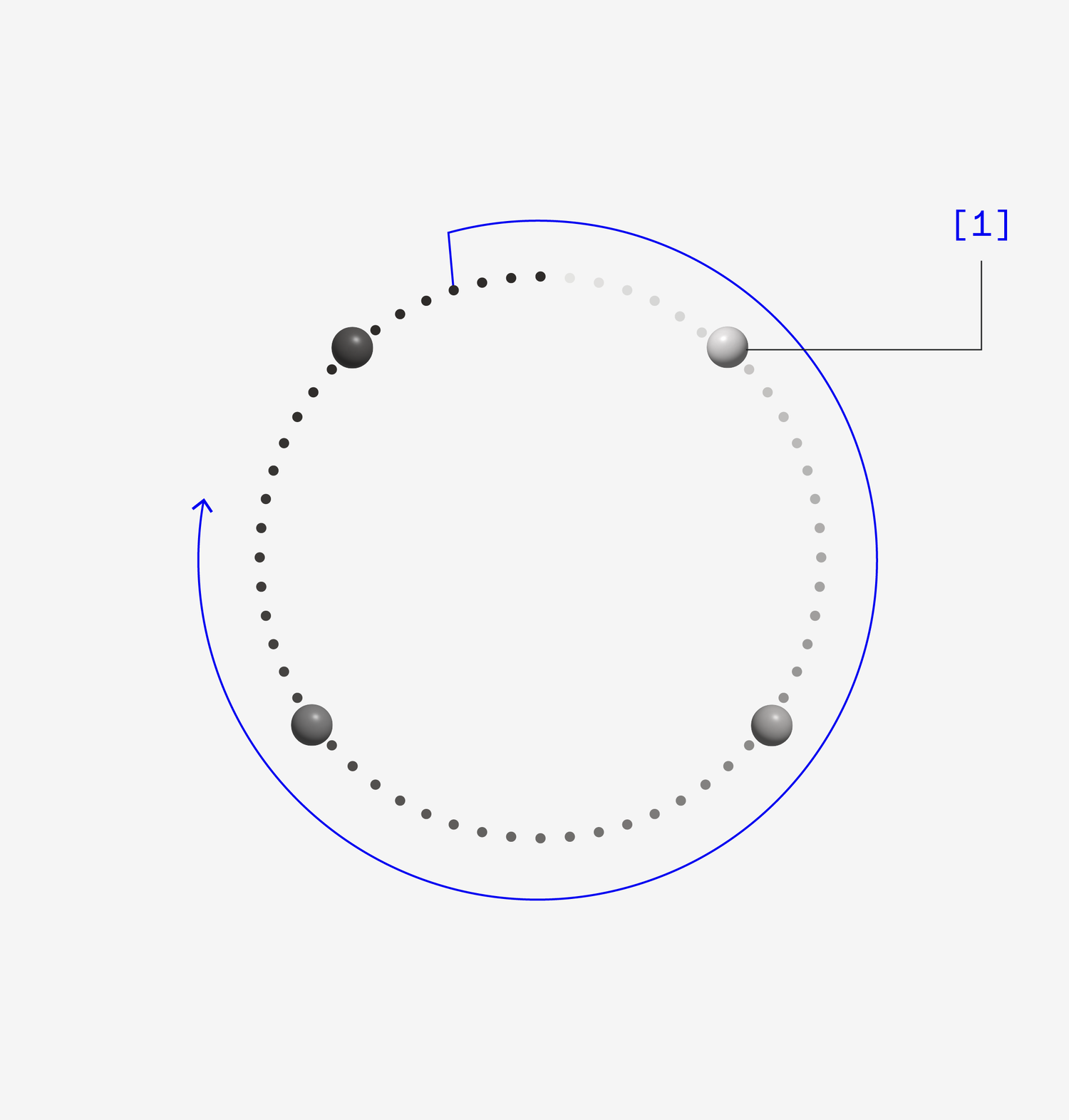 [1]